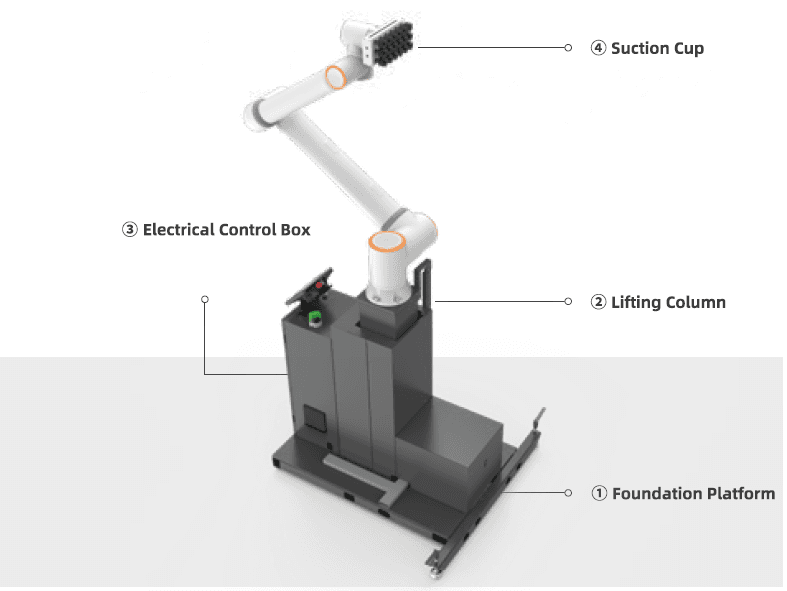 ④ Suction Cup

③ Electrical Control Box

② Lifting Column

① Foundation Platform